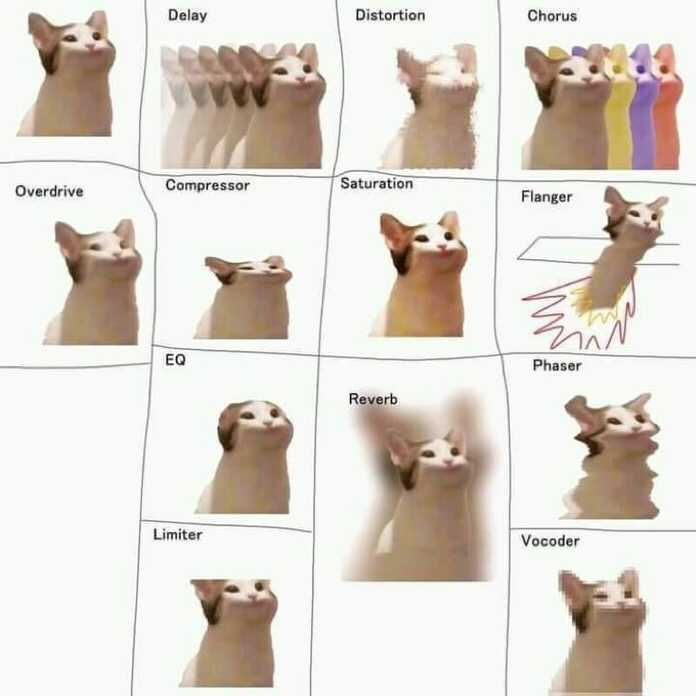 Delay

Distortion

Chorus

Overdrive

Compressor

Saturation

Flanger

EQ

Reverb

Phaser

Limiter

Vocoder